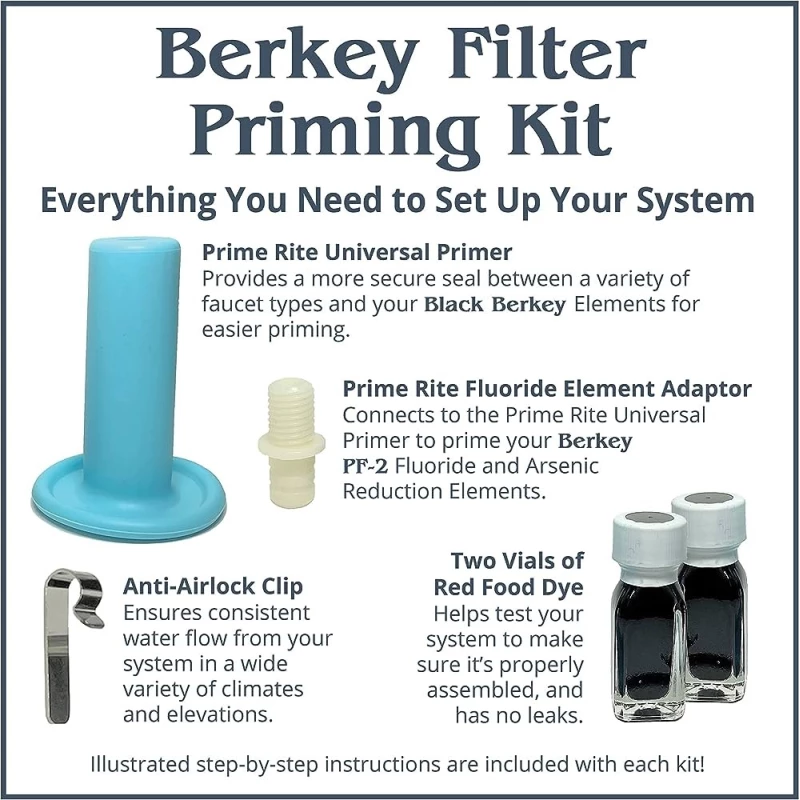 Berkey Filter Priming Kit

Everything You Need to Set Up Your System

Prime Rite Universal Primer
Provides a more secure seal between a variety of faucet types and your Black Berkey Elements for easier priming.

Prime Rite Fluoride Element Adaptor
Connects to the Prime Rite Universal Primer to prime your Berkey PF-2 Fluoride and Arsenic Reduction Elements.

Anti-Airlock Clip
Ensures consistent water flow from your system in a wide variety of climates and elevations.

Two Vials of Red Food Dye
Helps test your system to make sure it's properly assembled, and has no leaks.

Illustrated step-by-step instructions are included with each kit!