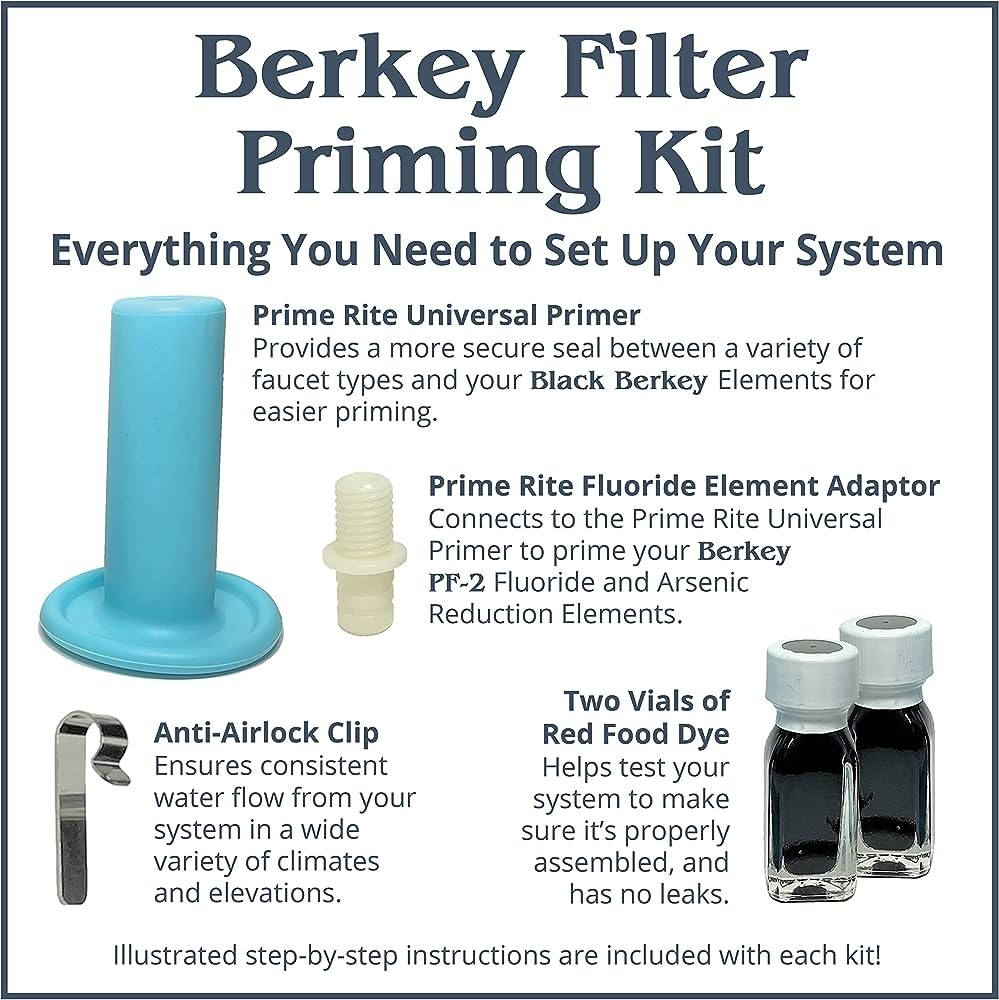 Berkey Filter Priming Kit

Everything You Need to Set Up Your System

Prime Rite Universal Primer
Provides a more secure seal between a variety of faucet types and your Black Berkey Elements for easier priming.

Prime Rite Fluoride Element Adaptor
Connects to the Prime Rite Universal Primer to prime your Berkey PF-2 Fluoride and Arsenic Reduction Elements.

Anti-Airlock Clip
Ensures consistent water flow from your system in a wide variety of climates and elevations.

Two Vials of Red Food Dye
Helps test your system to make sure it's properly assembled, and has no leaks.

Illustrated step-by-step instructions are included with each kit!